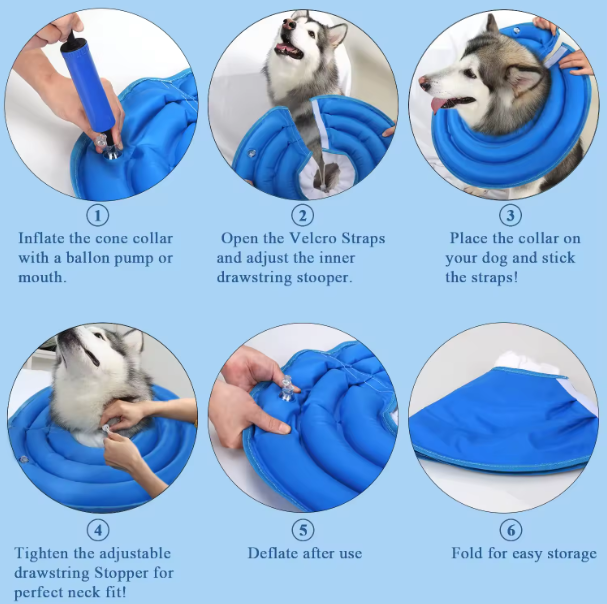 1
Inflate the cone collar with a ballon pump or mouth.

2
Open the Velcro Straps and adjust the inner drawstring stooper.

3
Place the collar on your dog and stick the straps!

4
Tighten the adjustable drawstring Stopper for perfect neck fit!

5
Deflate after use

6
Fold for easy storage